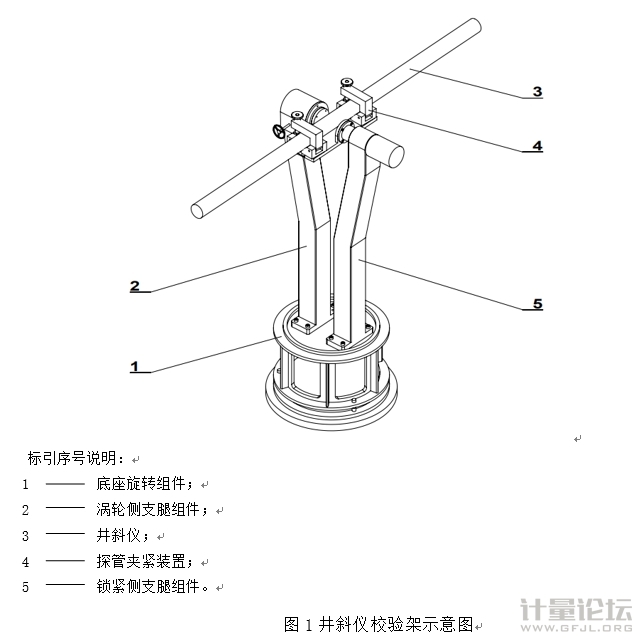 3

4

2

5

1

标引序号说明：

1 —— 底座旋转组件；

2 —— 涡轮侧支腿组件；

3 —— 井斜仪；

4 —— 探管夹紧装置；

5 —— 锁紧侧支腿组件。

图 1 井斜仪校验架示意图

计量论坛
WWW.GFJL.ORG